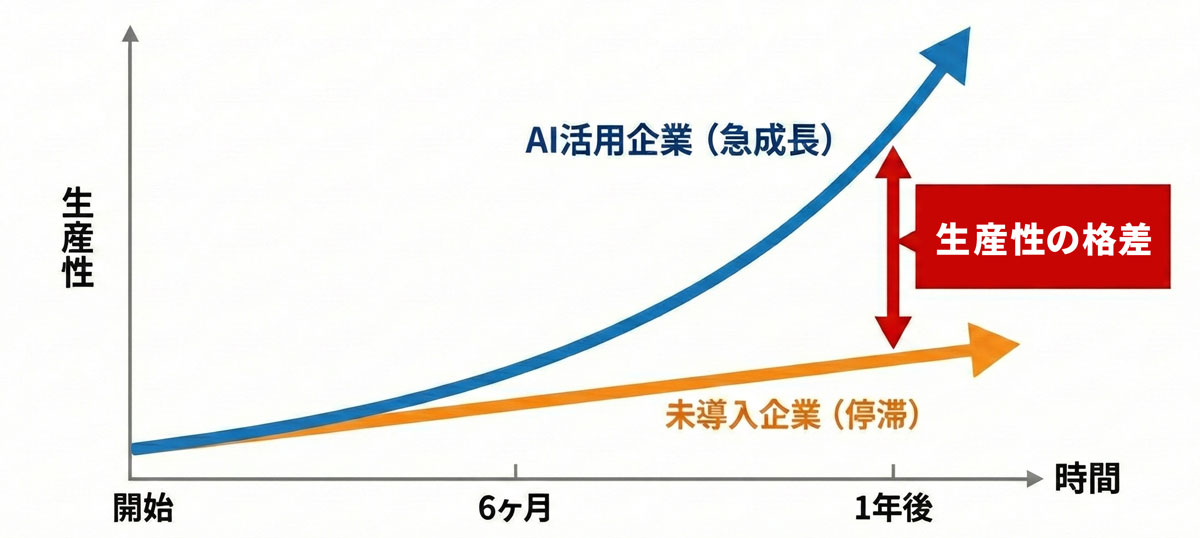 生産性

AI活用企業（急成長）

生産性の格差

未導入企業（停滞）

開始

6ヶ月

1年後

時間